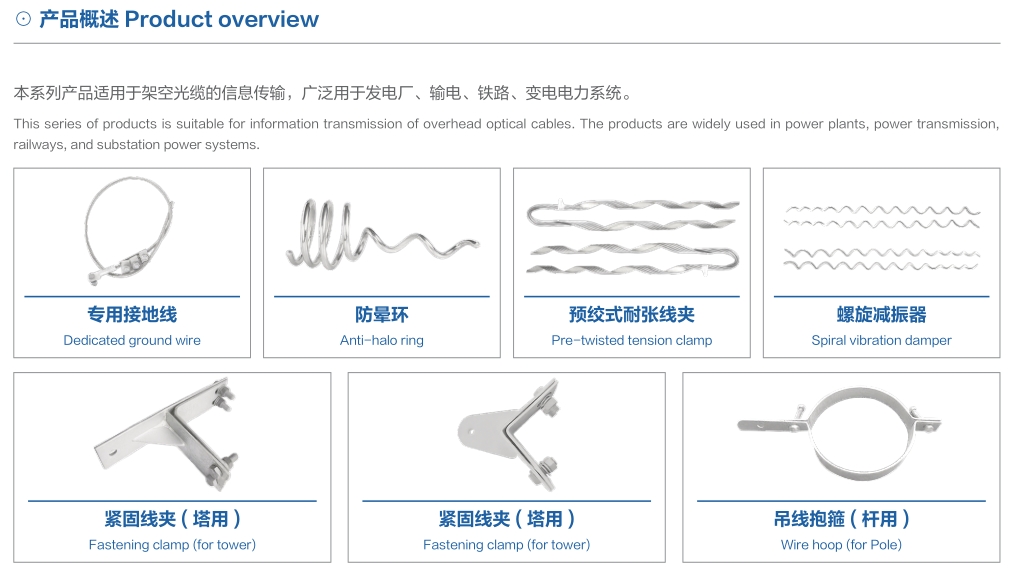 ⊙ 产品概述 Product overview

本系列产品适用于架空光缆的信息传输，广泛用于发电厂、输电、铁路、变电电力系统。

This series of products is suitable for information transmission of overhead optical cables. The products are widely used in power plants, power transmission, railways, and substation power systems.

专用接地线
Dedicated ground wire

防晕环
Anti-halo ring

预绞式耐张线夹
Pre-twisted tension clamp

螺旋减振器
Spiral vibration damper

紧固线夹（塔用）
Fastening clamp (for tower)

紧固线夹（塔用）
Fastening clamp (for tower)

吊线抱箍（杆用）
Wire hoop (for Pole)